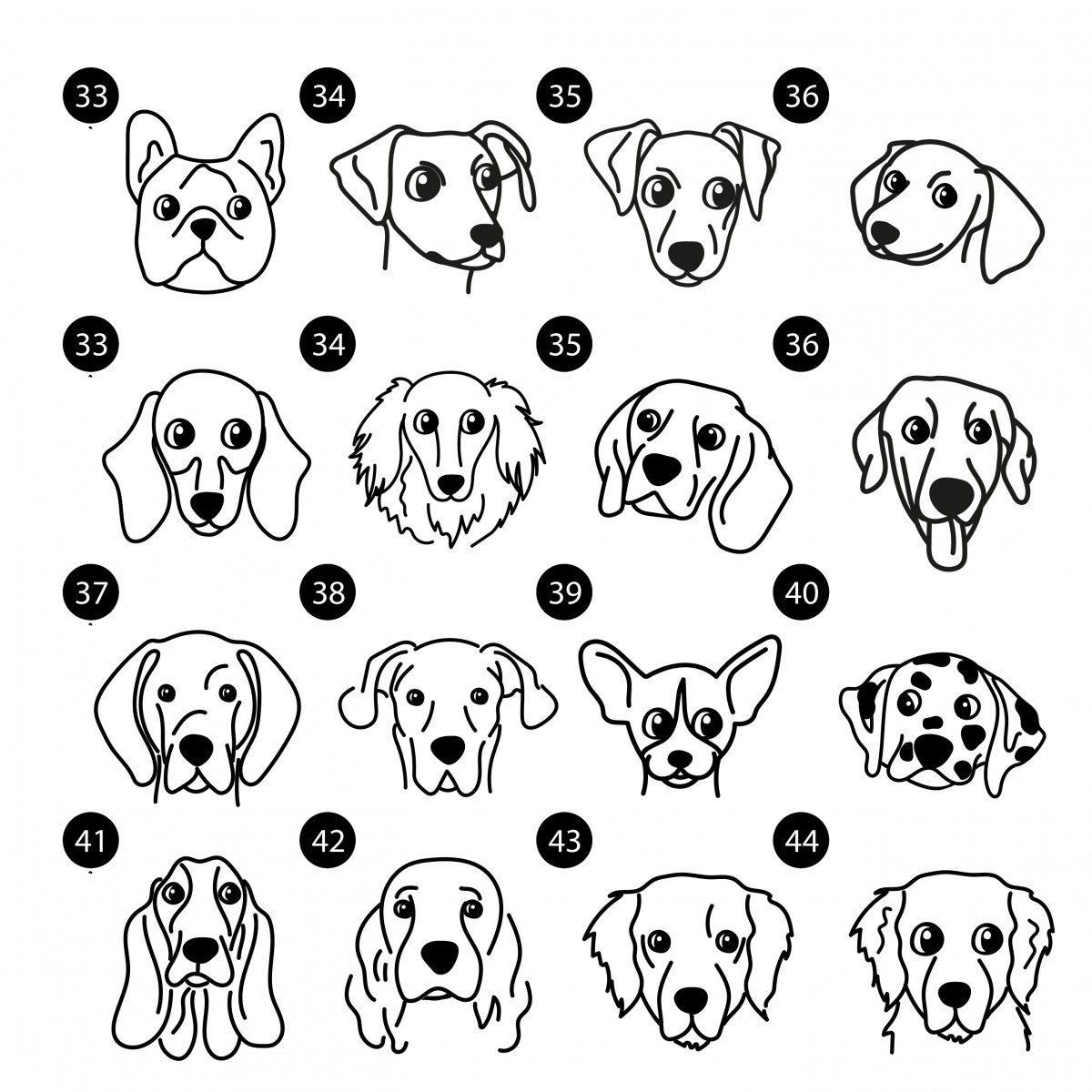 33 34 35 36

33 34 35 36

37 38 39 40

41 42 43 44