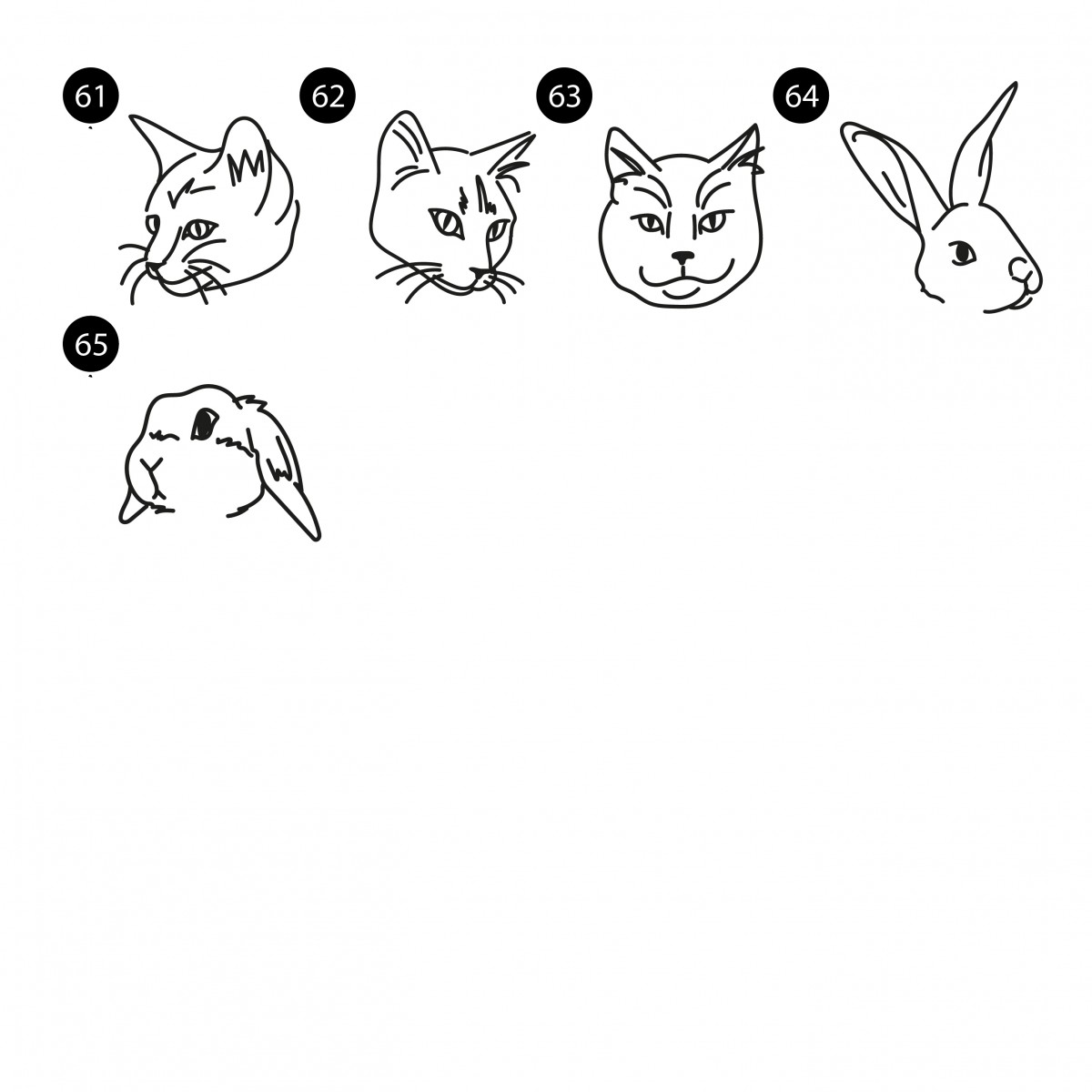 61

62

63

64

65